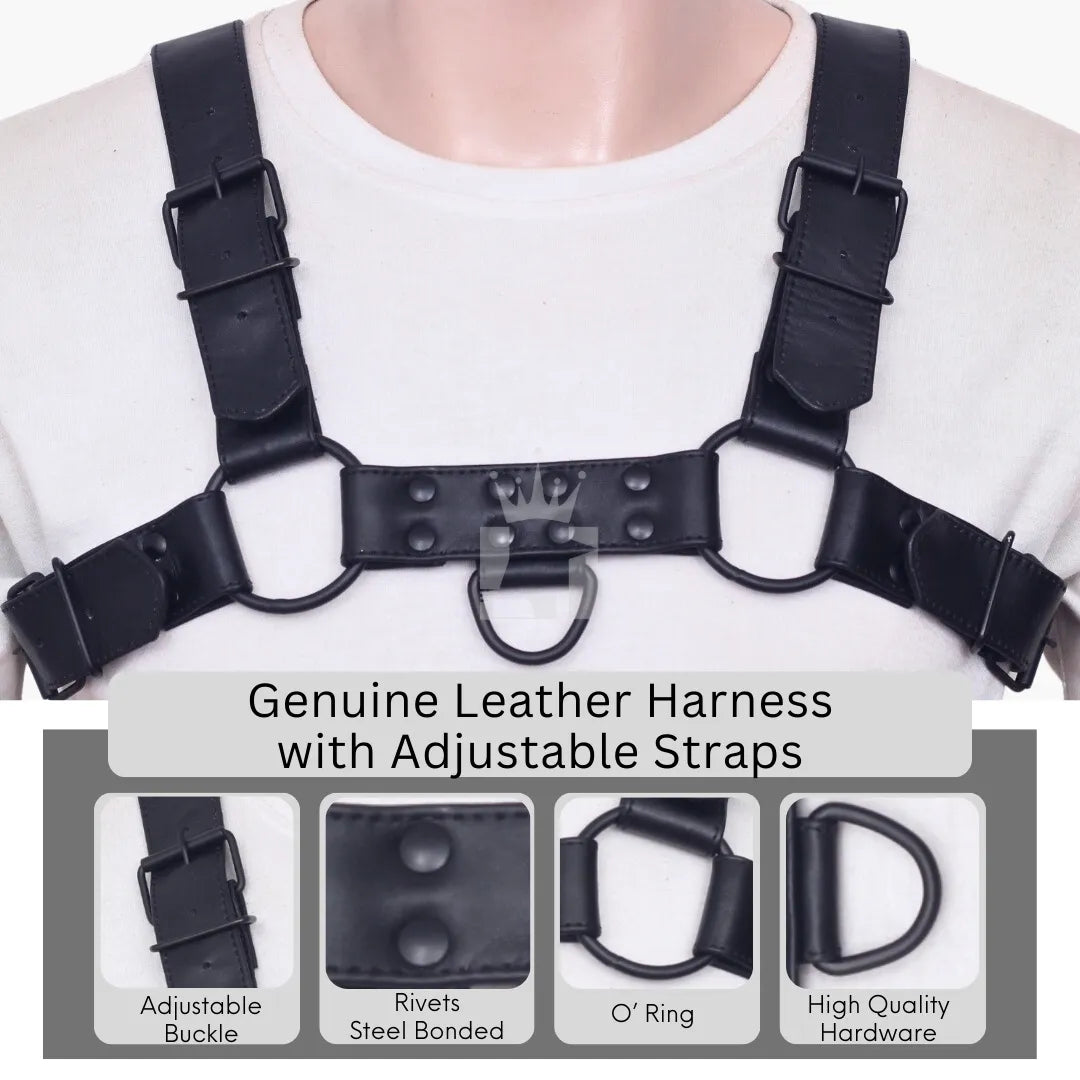 Genuine Leather Harness with Adjustable Straps

Adjustable Buckle

Rivets Steel Bonded

O' Ring

High Quality Hardware