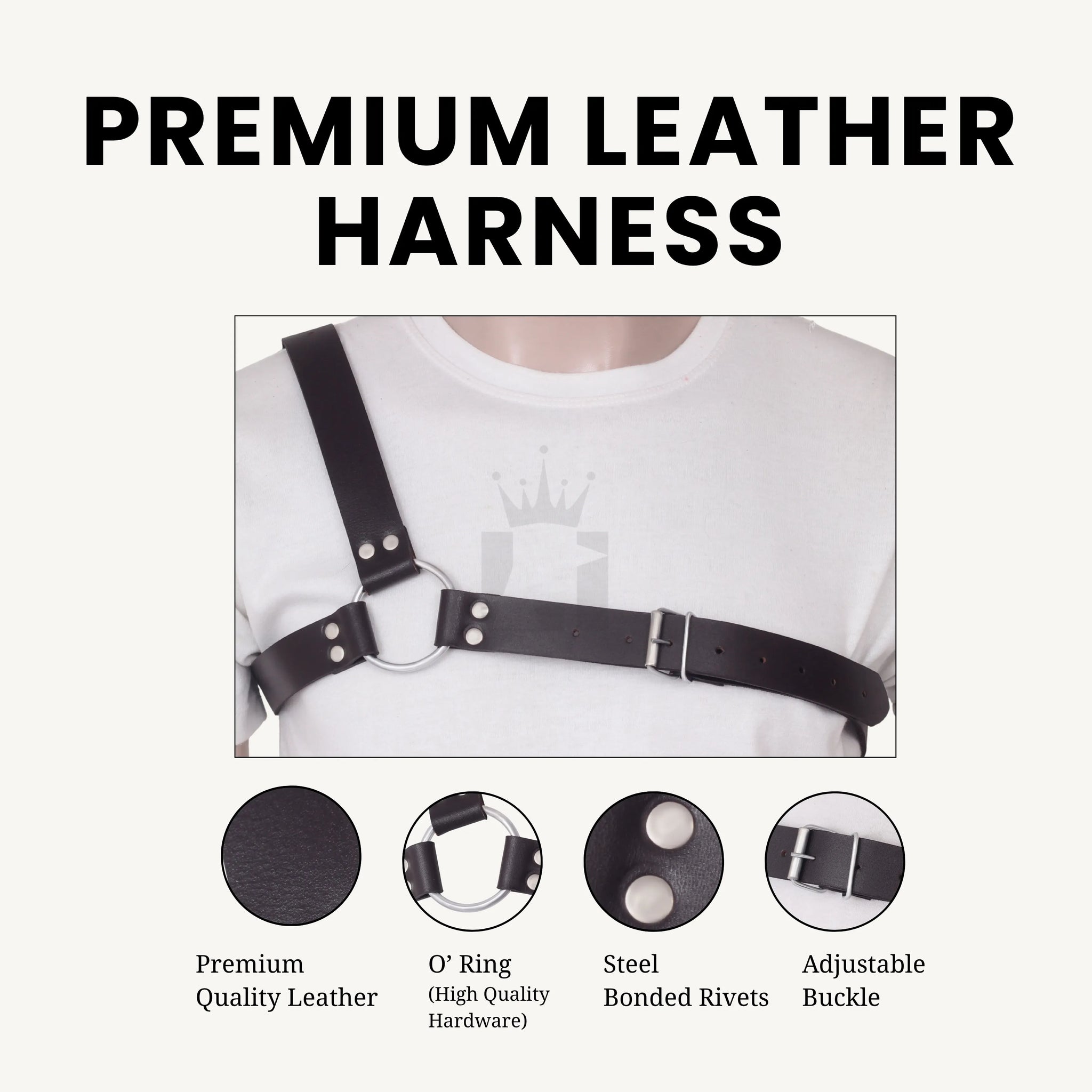 PREMIUM LEATHER HARNESS

Premium Quality Leather

O’ Ring (High Quality Hardware)

Steel Bonded Rivets

Adjustable Buckle